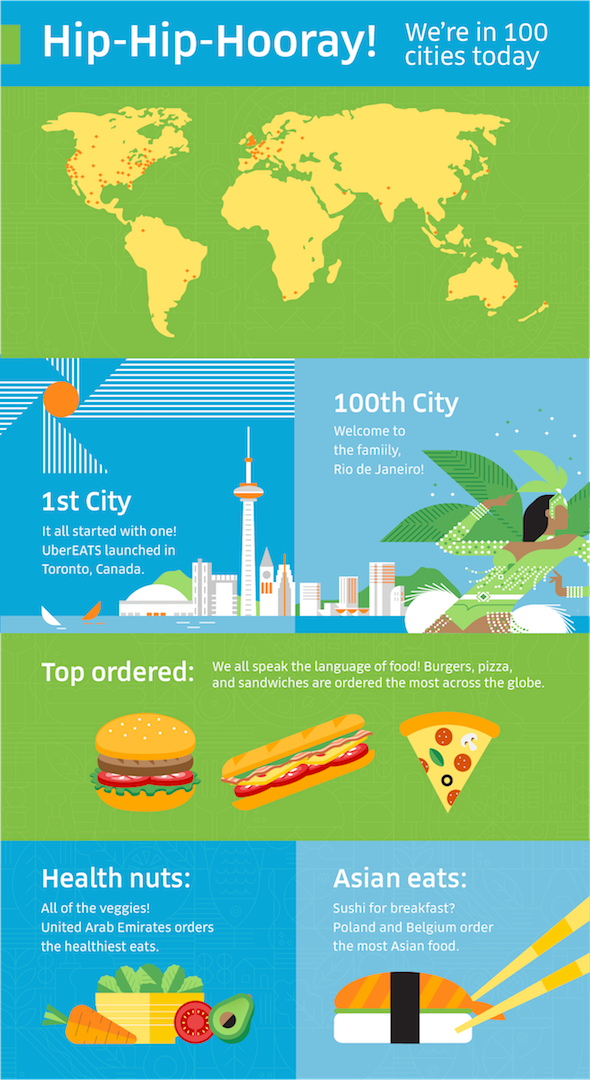 Hip-Hip-Hooray! We're in 100 cities today

1st City
It all started with one! UberEATS launched in Toronto, Canada.

100th City
Welcome to the famiily, Rio de Janeiro!

Top ordered: We all speak the language of food! Burgers, pizza, and sandwiches are ordered the most across the globe.

Health nuts:
All of the veggies! United Arab Emirates orders the healthiest eats.

Asian eats:
Sushi for breakfast? Poland and Belgium order the most Asian food.