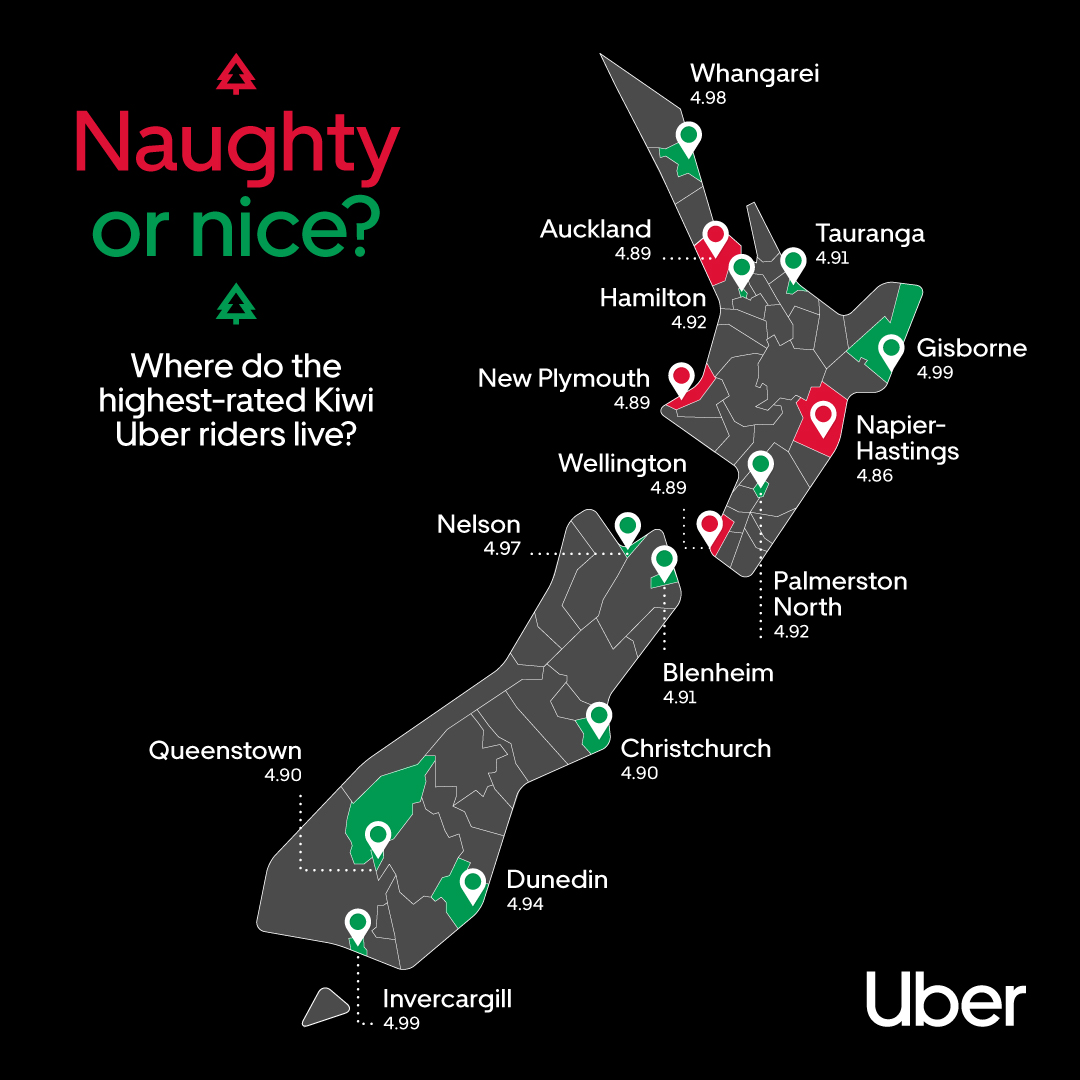 Naughty or nice?

Where do the highest-rated Kiwi Uber riders live?

Whangarei
4.98

Auckland
4.89

Tauranga
4.91

Hamilton
4.92

Gisborne
4.99

New Plymouth
4.89

Napier-Hastings
4.86

Wellington
4.89

Nelson
4.97

Palmerston North
4.92

Blenheim
4.91

Christchurch
4.90

Queenstown
4.90

Dunedin
4.94

Invercargill
4.99

Uber